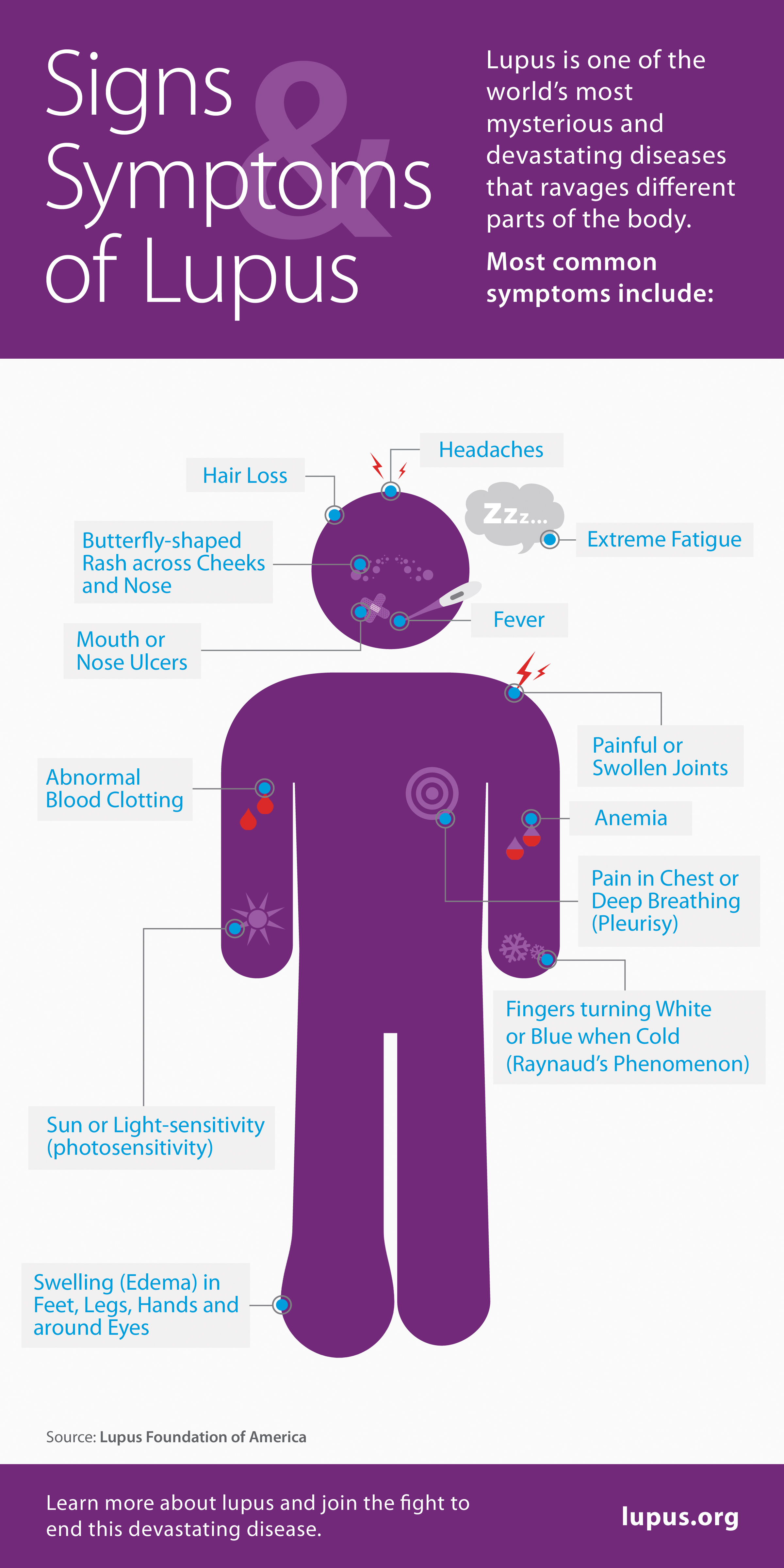 Signs & Symptoms of Lupus

Lupus is one of the world's most mysterious and devastating diseases that ravages different parts of the body.

Most common symptoms include:

Headaches

Hair Loss

Zzz...

Extreme Fatigue

Butterfly-shaped Rash across Cheeks and Nose

Fever

Mouth or Nose Ulcers

Painful or Swollen Joints

Abnormal Blood Clotting

Anemia

Pain in Chest or Deep Breathing (Pleurisy)

Fingers turning White or Blue when Cold (Raynaud's Phenomenon)

Sun or Light-sensitivity (photosensitivity)

Swelling (Edema) in Feet, Legs, Hands and around Eyes

Source: Lupus Foundation of America

Learn more about lupus and join the fight to end this devastating disease.

lupus.org